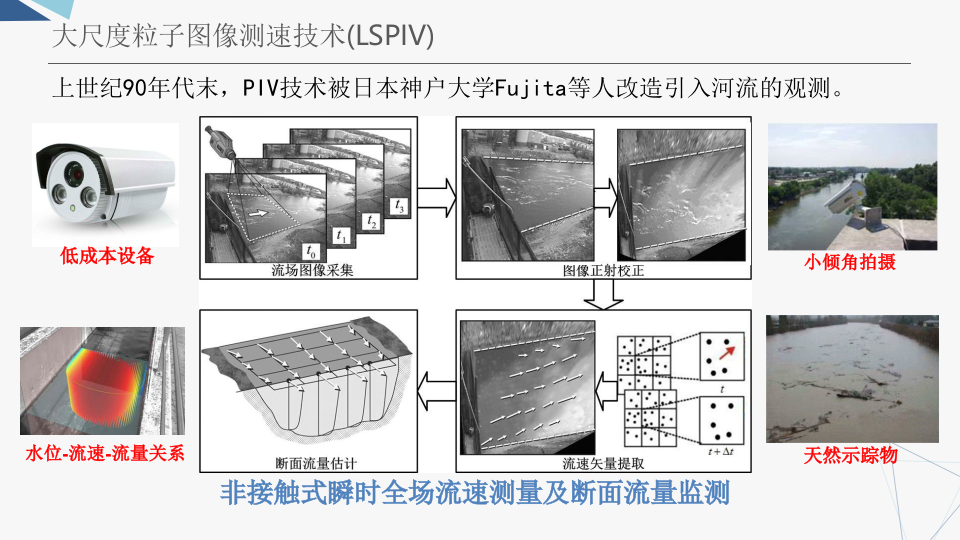 大尺度粒子图像测速技术(LSPIV)

上世纪90年代末，PIV技术被日本神户大学Fujita等人改造引入河流的观测。

低成本设备

$t_0$ $t_1$ $t_2$ $t_3$

流场图像采集

图像正射校正

小倾角拍摄

水位-流速-流量关系

断面流量估计

$t$

$t+\Delta t$

流速矢量提取

天然示踪物

非接触式瞬时全场流速测量及断面流量监测